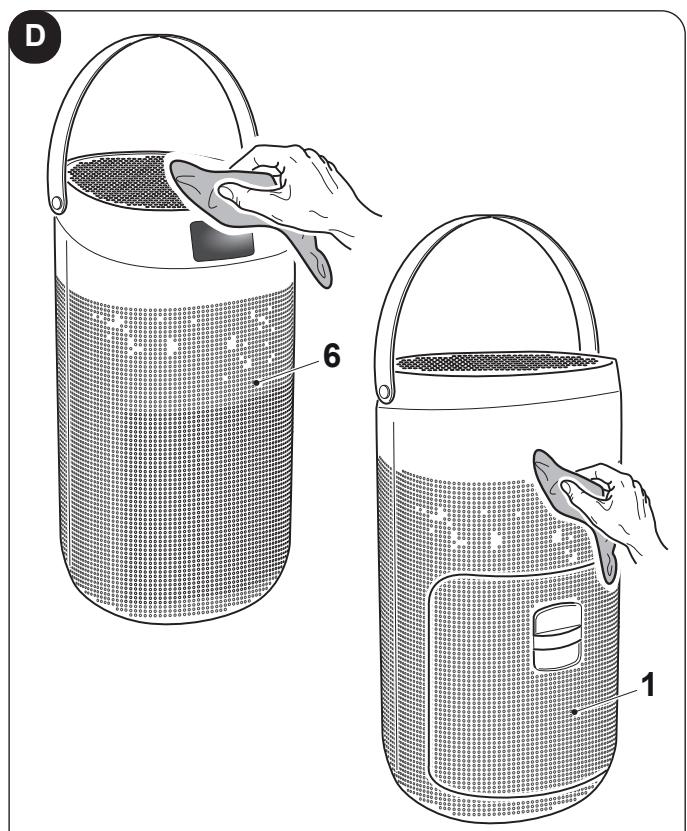 D

6

1