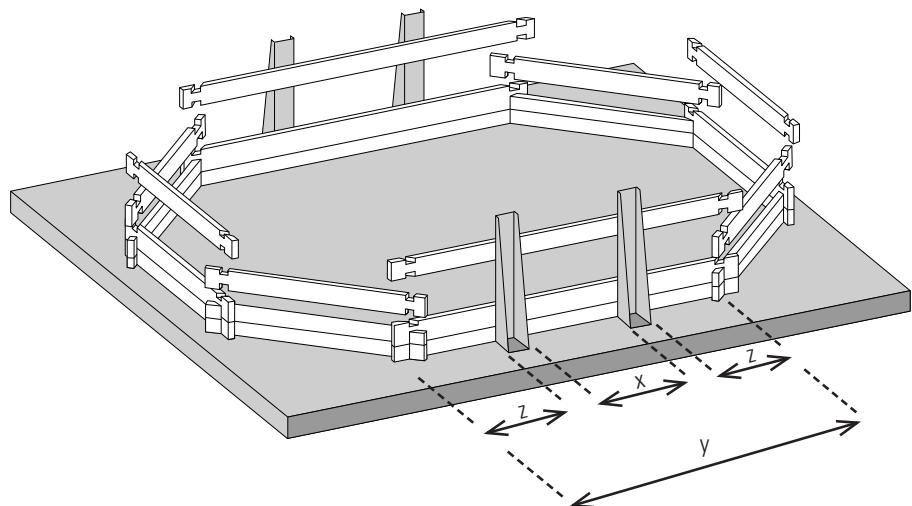 z
x
z
y