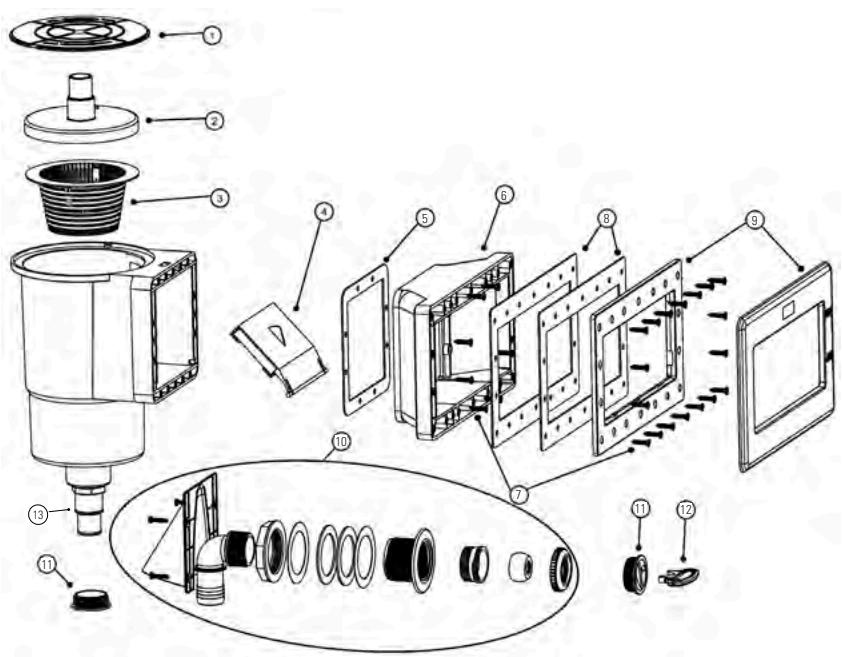 1
2
3
4
5
6
8
9
10
7
13
11
11
12