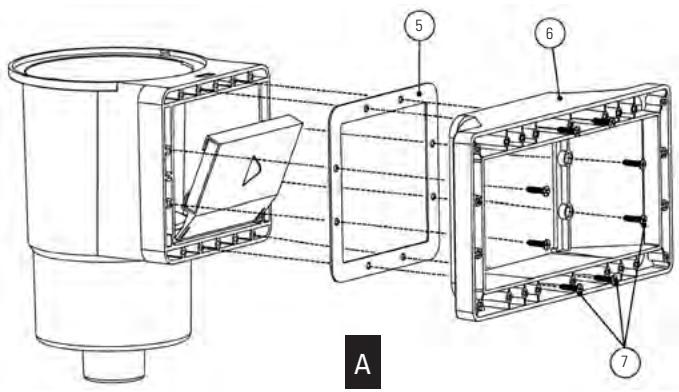 5
6
7
A