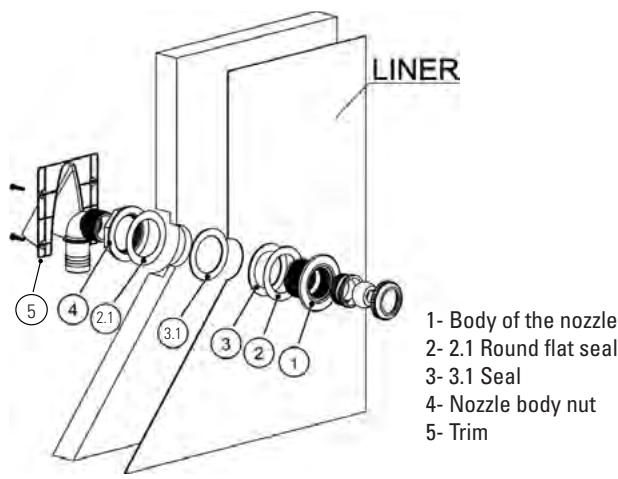 LINER

5
4
2.1
3.1
3
2
1

1- Body of the nozzle
2- 2.1 Round flat seal
3- 3.1 Seal
4- Nozzle body nut
5- Trim