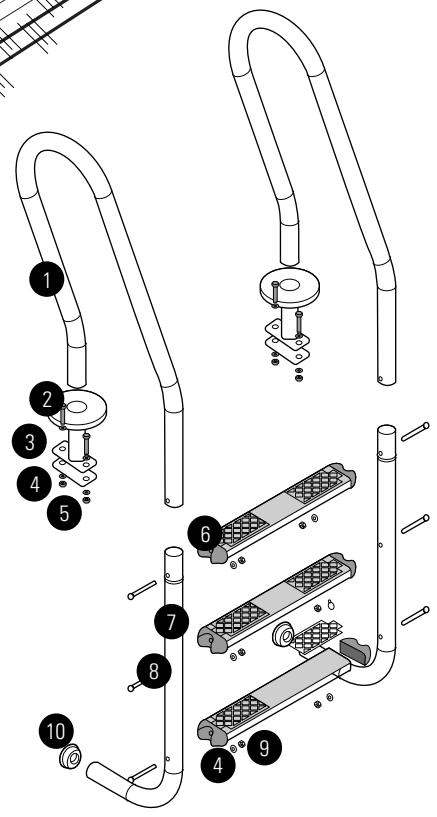 1
2
3
4
5
6
7
8
10
4
9