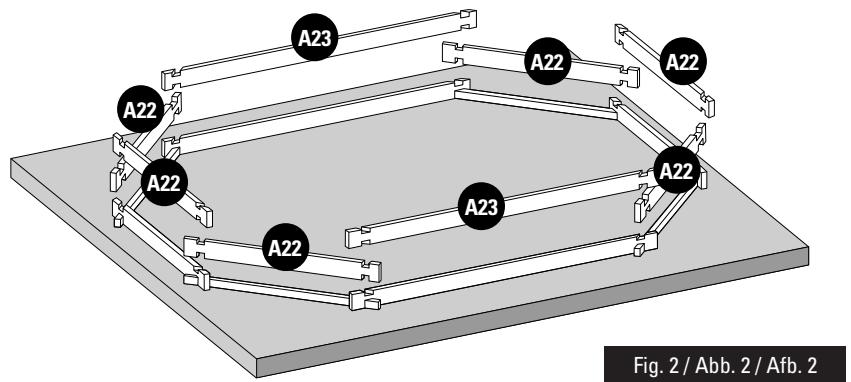 A23
A22
A22
A22
A22
A22
A23
A22
Fig. 2 / Abb. 2 / Afb. 2