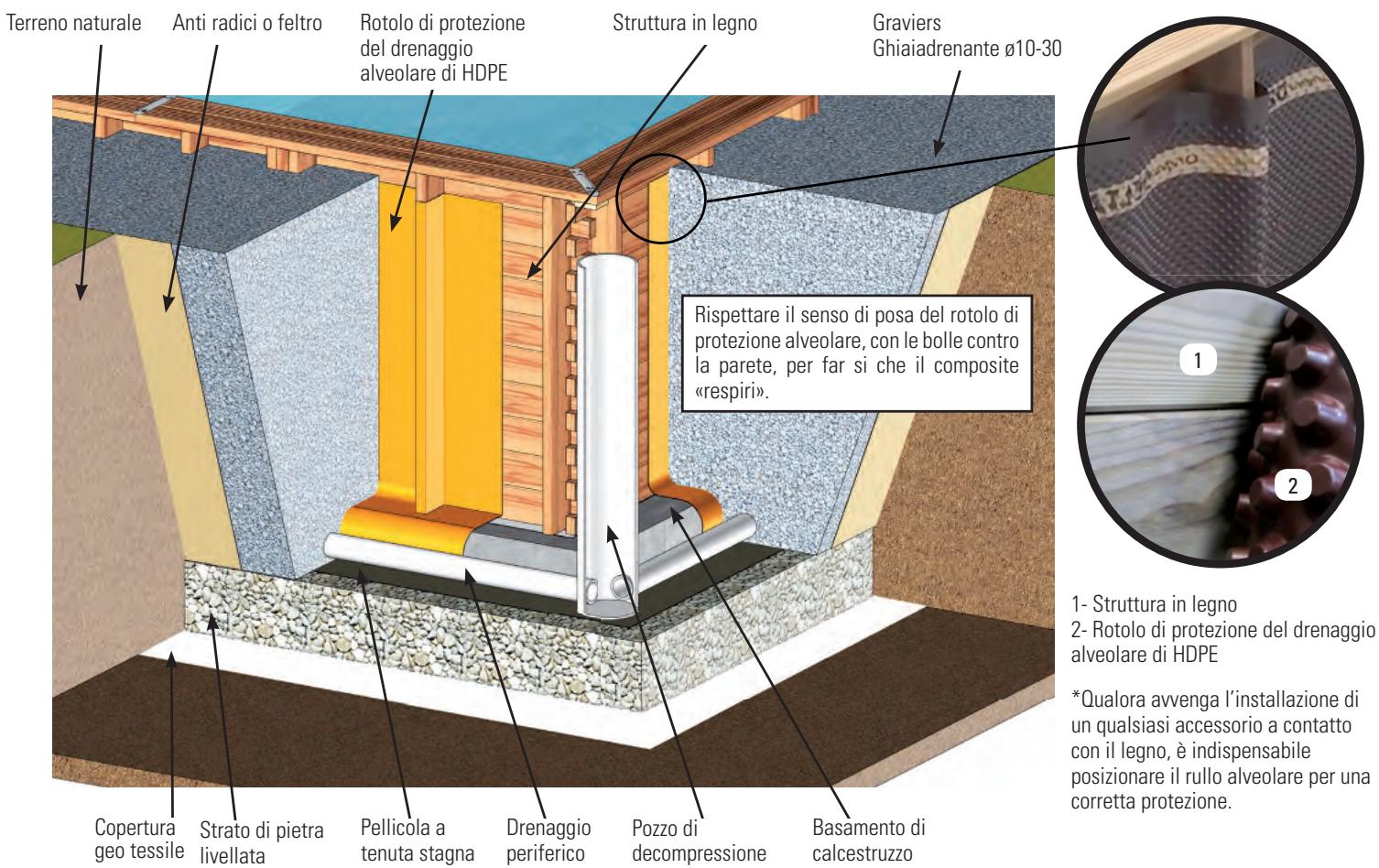 Terreno naturale

Anti radici o feltro

Rotolo di protezione del drenaggio alveolare di HDPE

Struttura in legno

Graviers
Ghiaiadrenante ø10-30

Rispettare il senso di posa del rotolo di protezione alveolare, con le bolle contro la parete, per far si che il composite «respiri».

1

2

1- Struttura in legno
2- Rotolo di protezione del drenaggio alveolare di HDPE

*Qualora avvenga l'installazione di un qualsiasi accessorio a contatto con il legno, è indispensabile posizionare il rullo alveolare per una corretta protezione.

Copertura geo tessile

Strato di pietra livellata

Pellicola a tenuta stagna

Drenaggio periferico

Pozzo di decompressione

Basamento di calcestruzzo