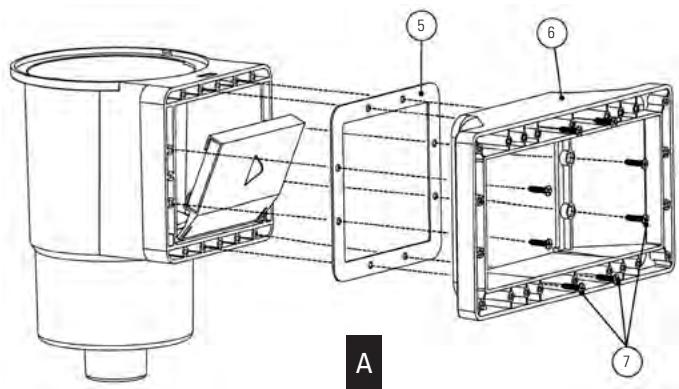 5
6
7
A