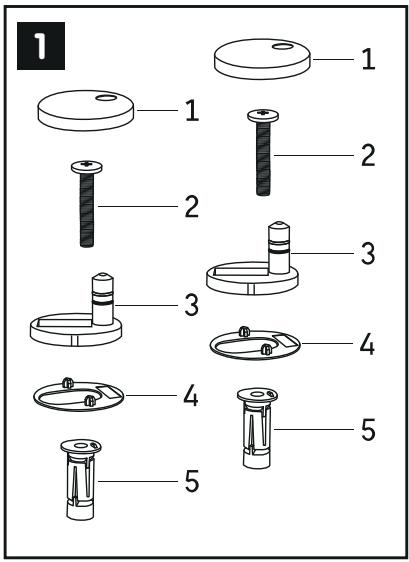 1

1
2
3
4
5

1
2
3
4
5