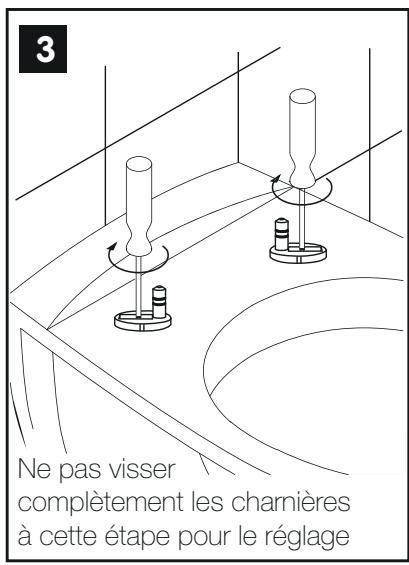 3

Ne pas visser complètement les charnières à cette étape pour le réglage