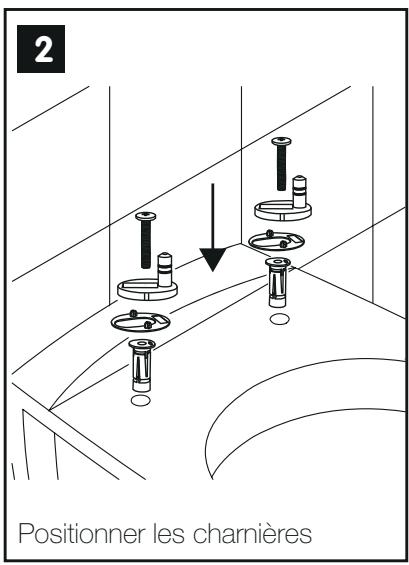 2

Positionner les charnières