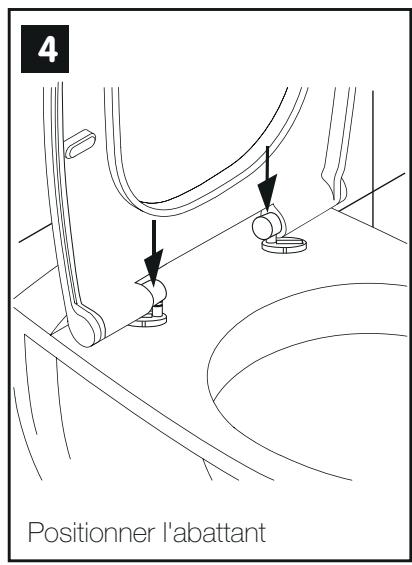 4

Positionner l'abattant