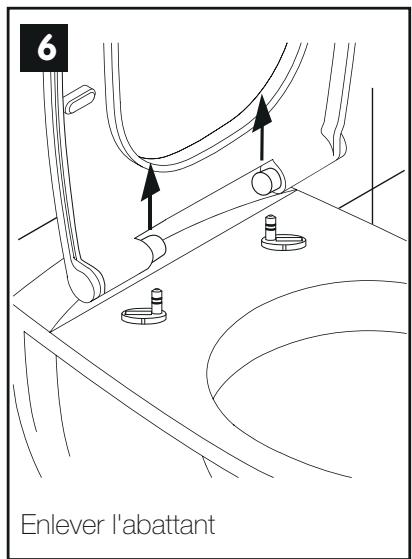 6

Enlever l'abattant