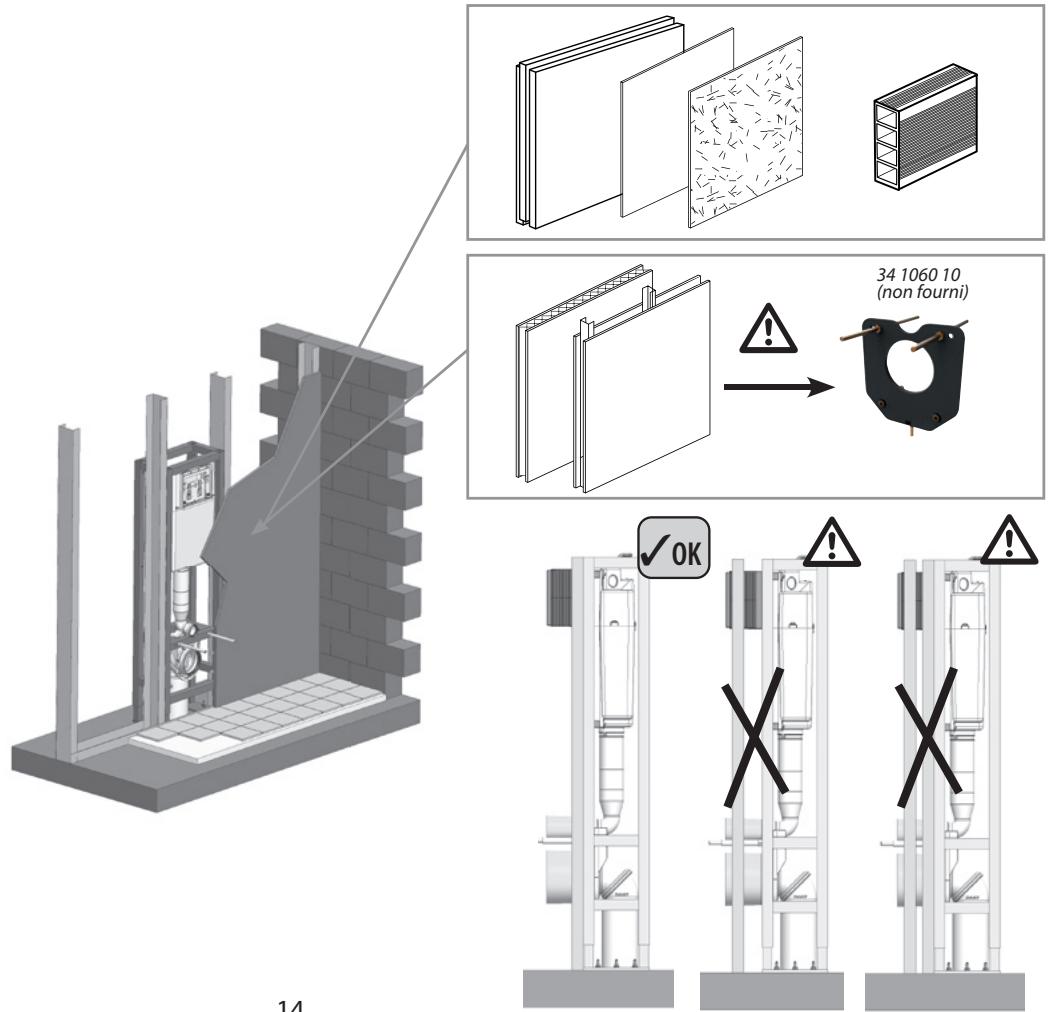 34 1060 10
(non fourni)

✓OK

14