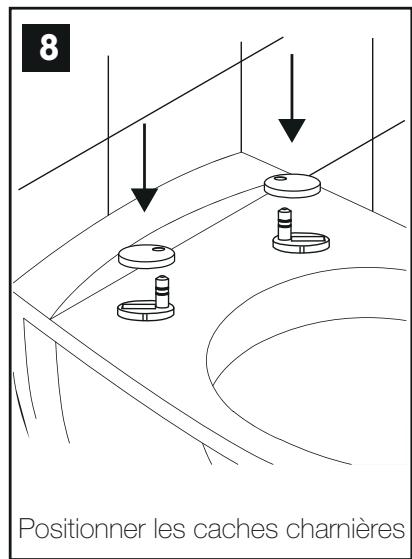 8

Positionner les caches charnières