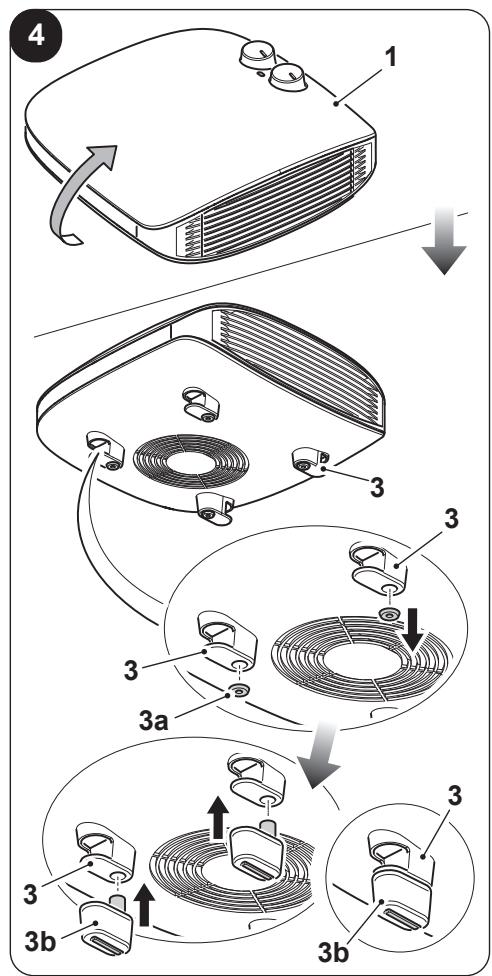 4
1
3
3
3
3a
3
3
3b
3b