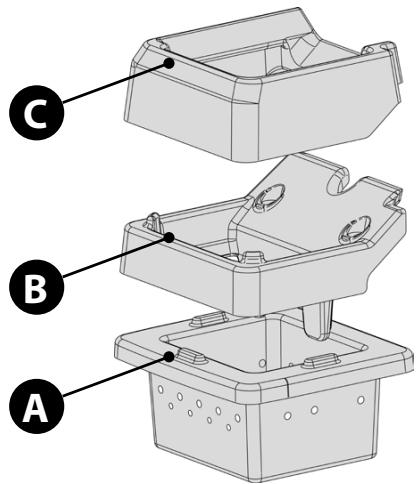 C

B

A