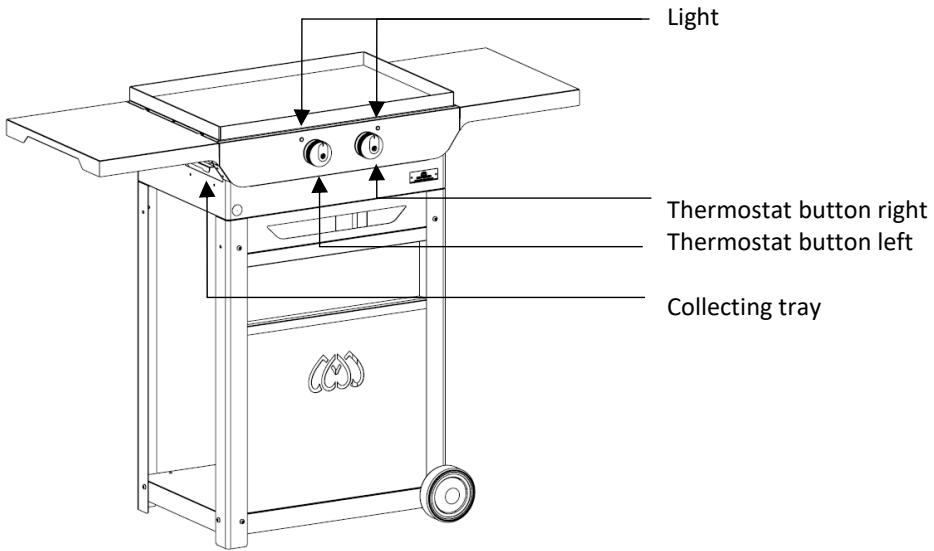 Light

Thermostat button right
Thermostat button left

Collecting tray