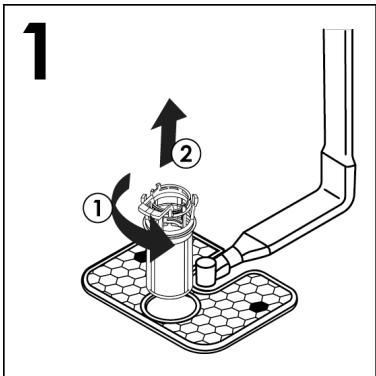 1

2

1