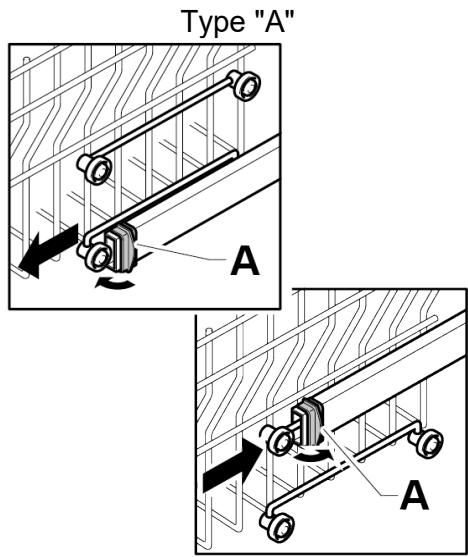 Type "A"

A

A