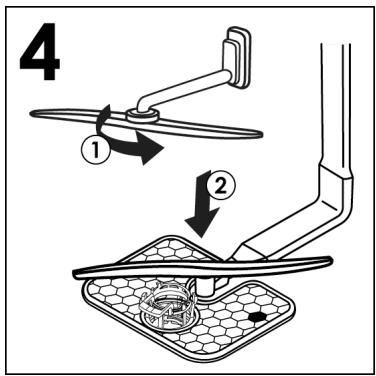 4

1

2