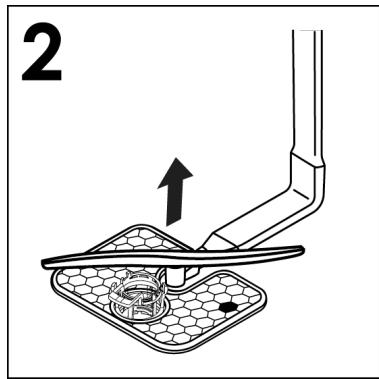 2