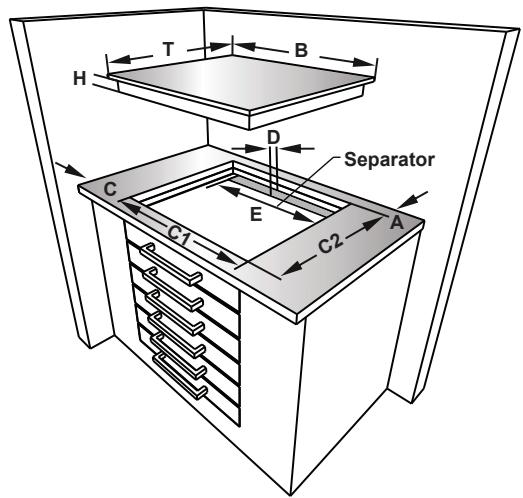 T
B
H
D
Separator
C
E
A
C1
C2