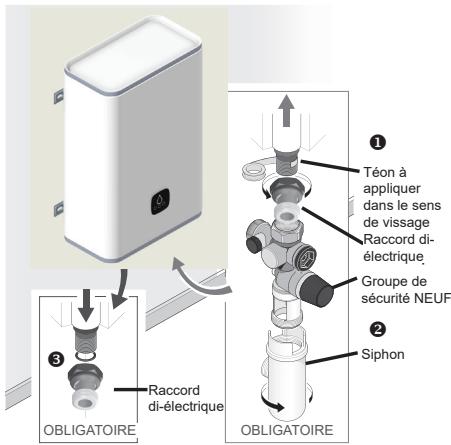 ❶

Téon à appliquer dans le sens de vissage

Raccord di-électrique

Groupe de sécurité NEUF

❷

Siphon

❸

Raccord di-électrique

OBLIGATOIRE

OBLIGATOIRE