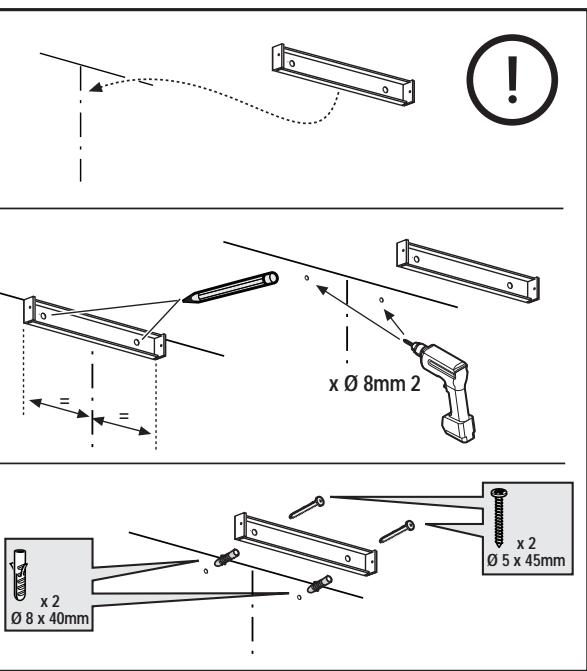 !

=
=

x Ø 8mm 2

x 2
Ø 5 x 45mm

x 2
Ø 8 x 40mm