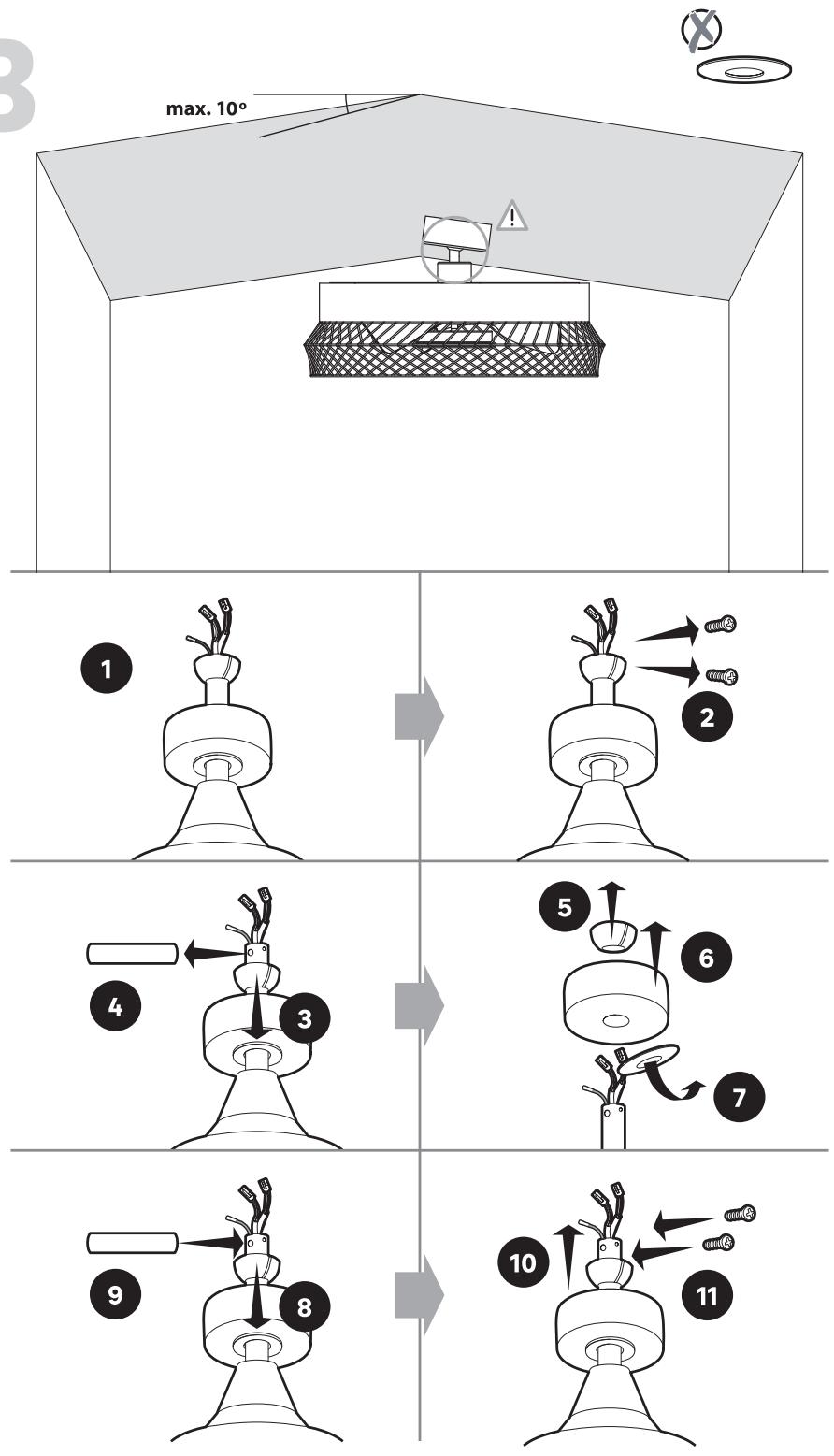 B

max. 10º

!

1

2

4

3

5

6

7

9

8

10

11