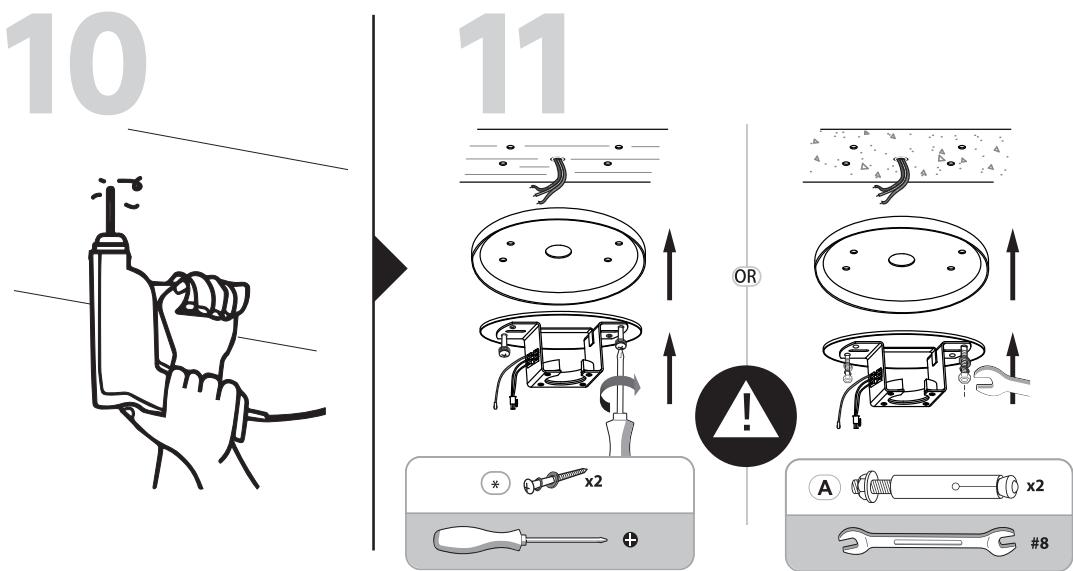 10

11

OR

*

x2

A

x2

#8