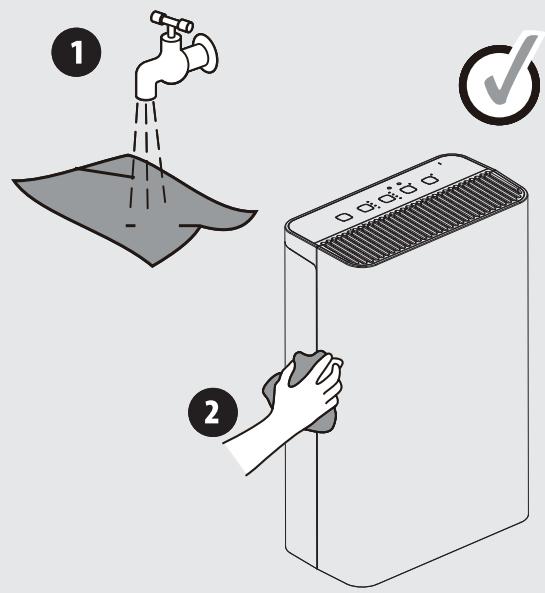 1

2