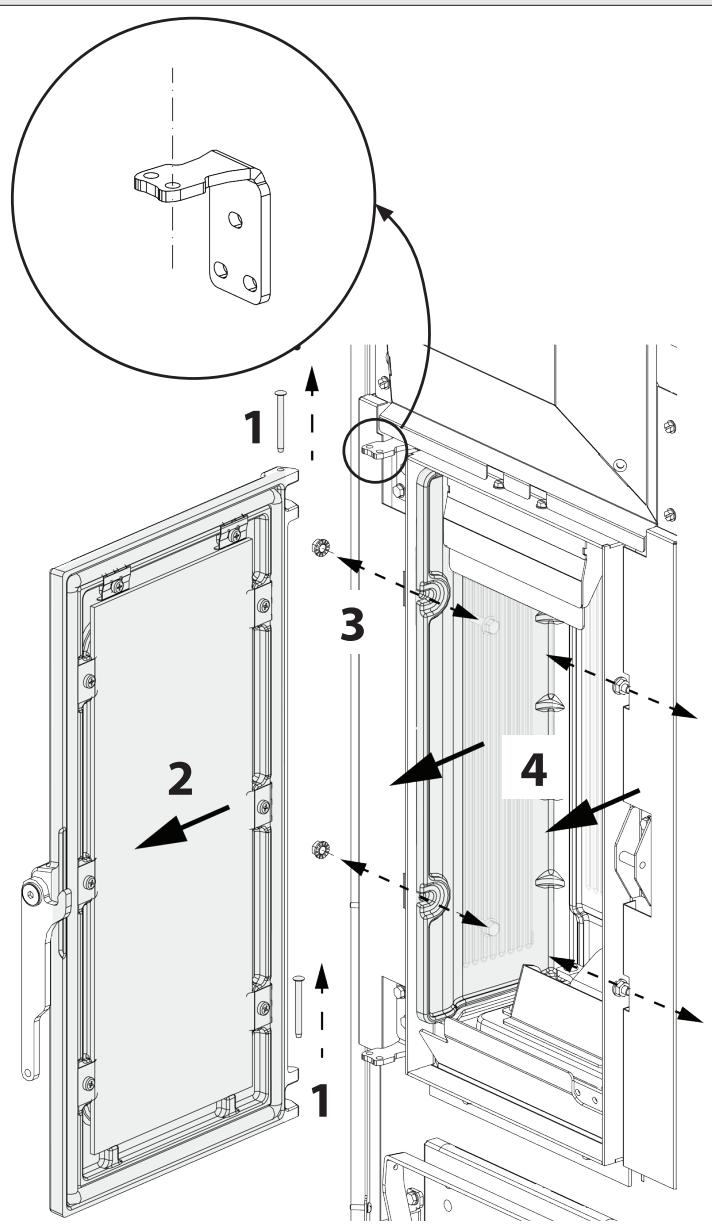 1
3
2
4
1