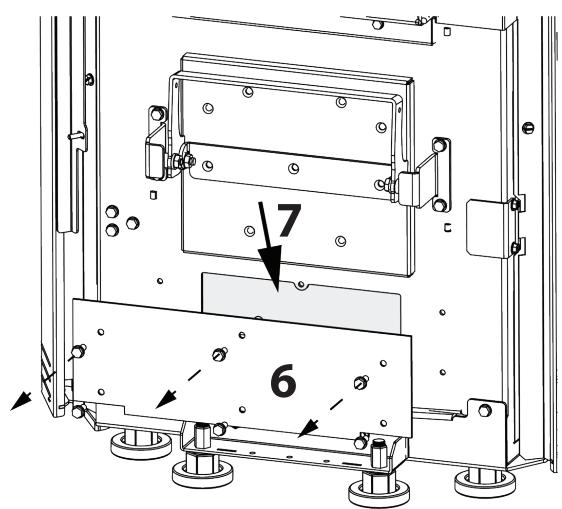 7

6