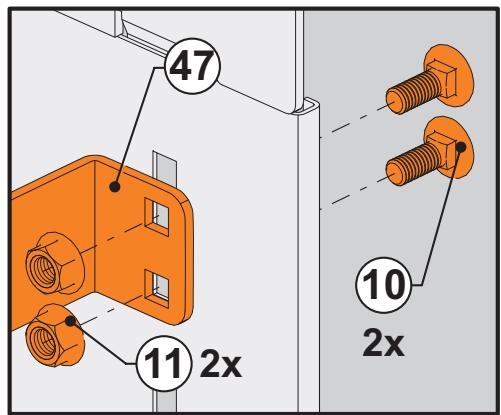 47

10

2x

11 2x