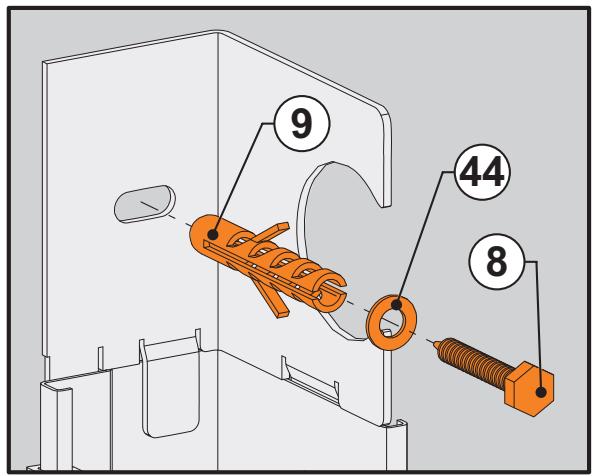 9
44
8