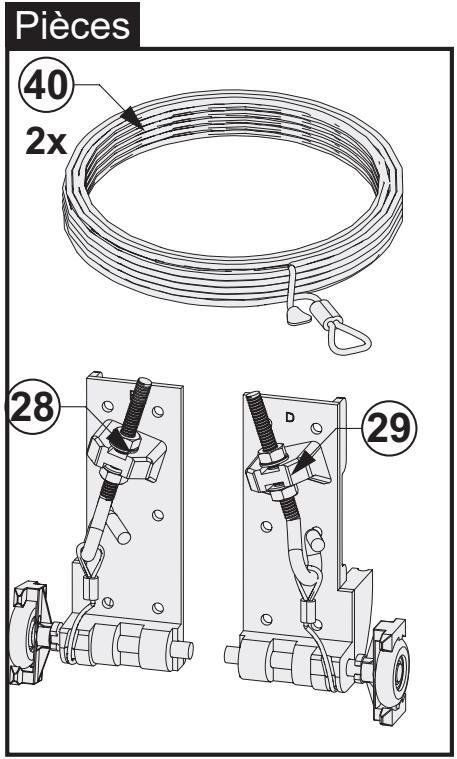 Pièces

40
2x

28

D
29