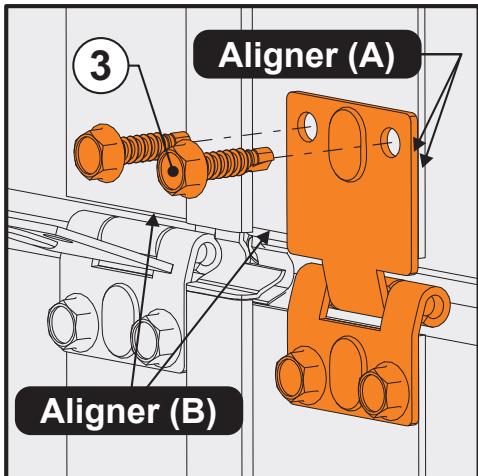 3

Aligner (A)

Aligner (B)