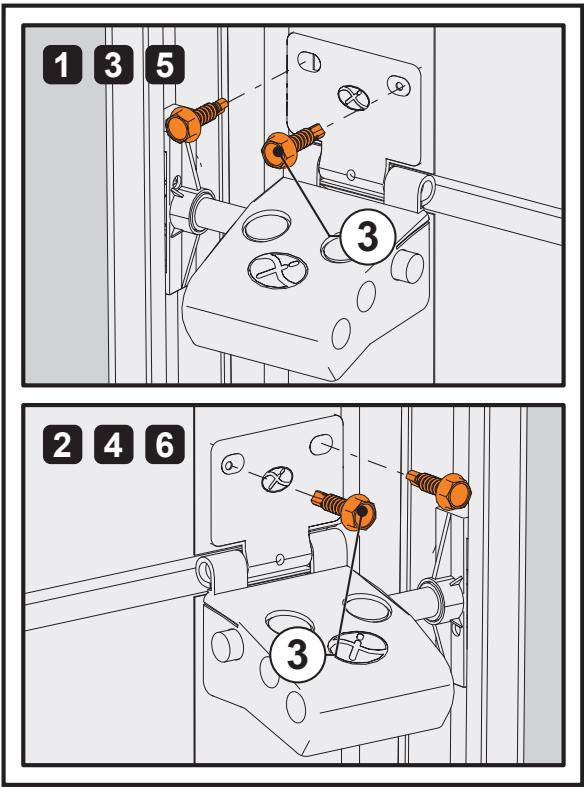 1 3 5

3

2 4 6

3