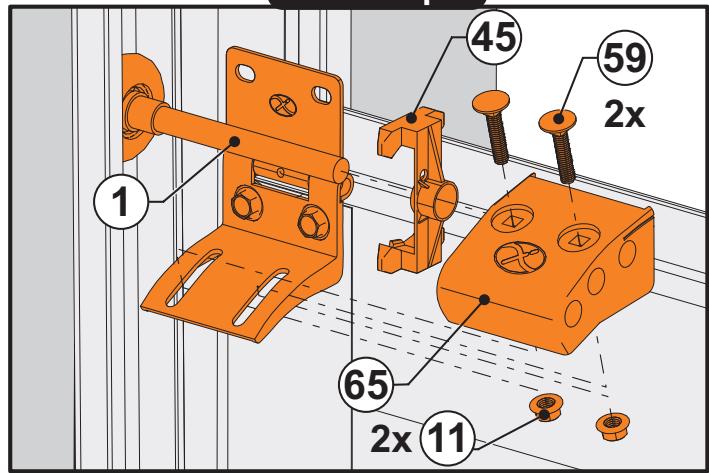 45
59
2x
1
65
2x 11