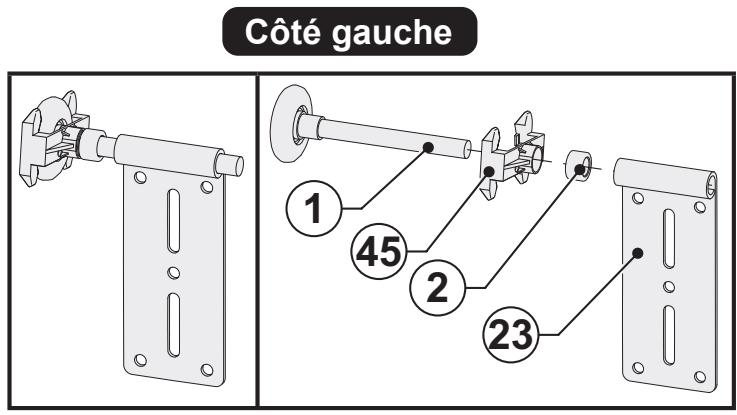 Côté gauche

1

45

2

23