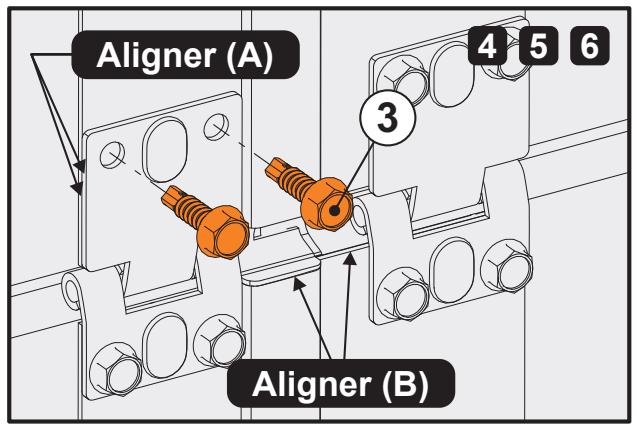 Aligner (A)

4 5 6

3

Aligner (B)