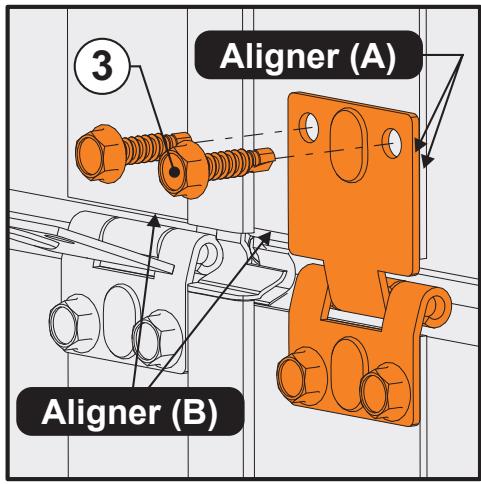 3

Aligner (A)

Aligner (B)