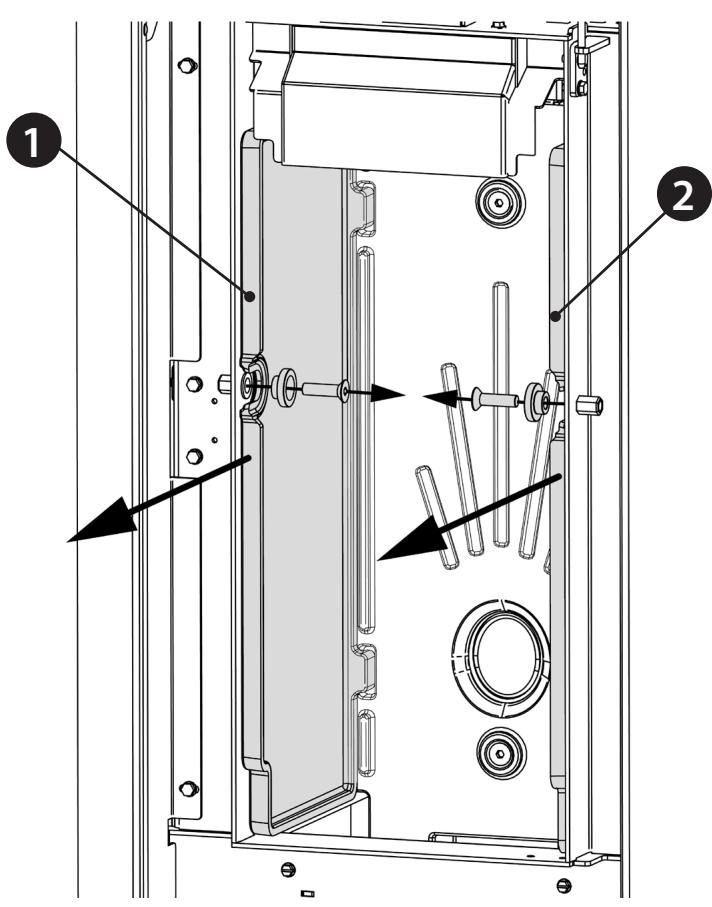 1
2