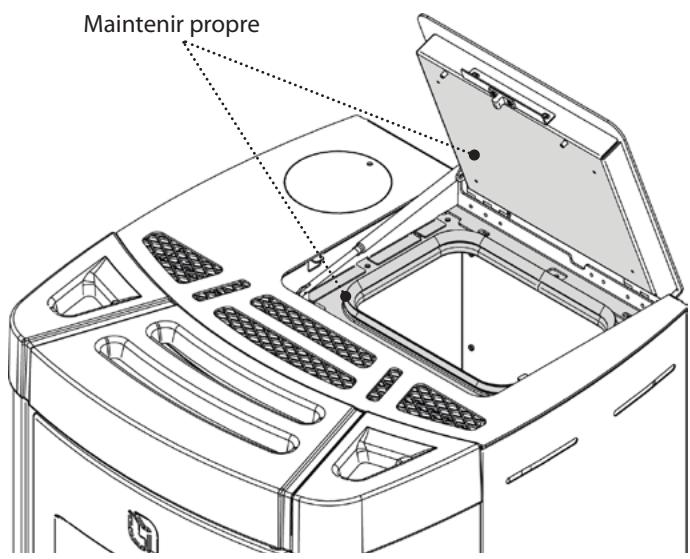 Maintenir propre