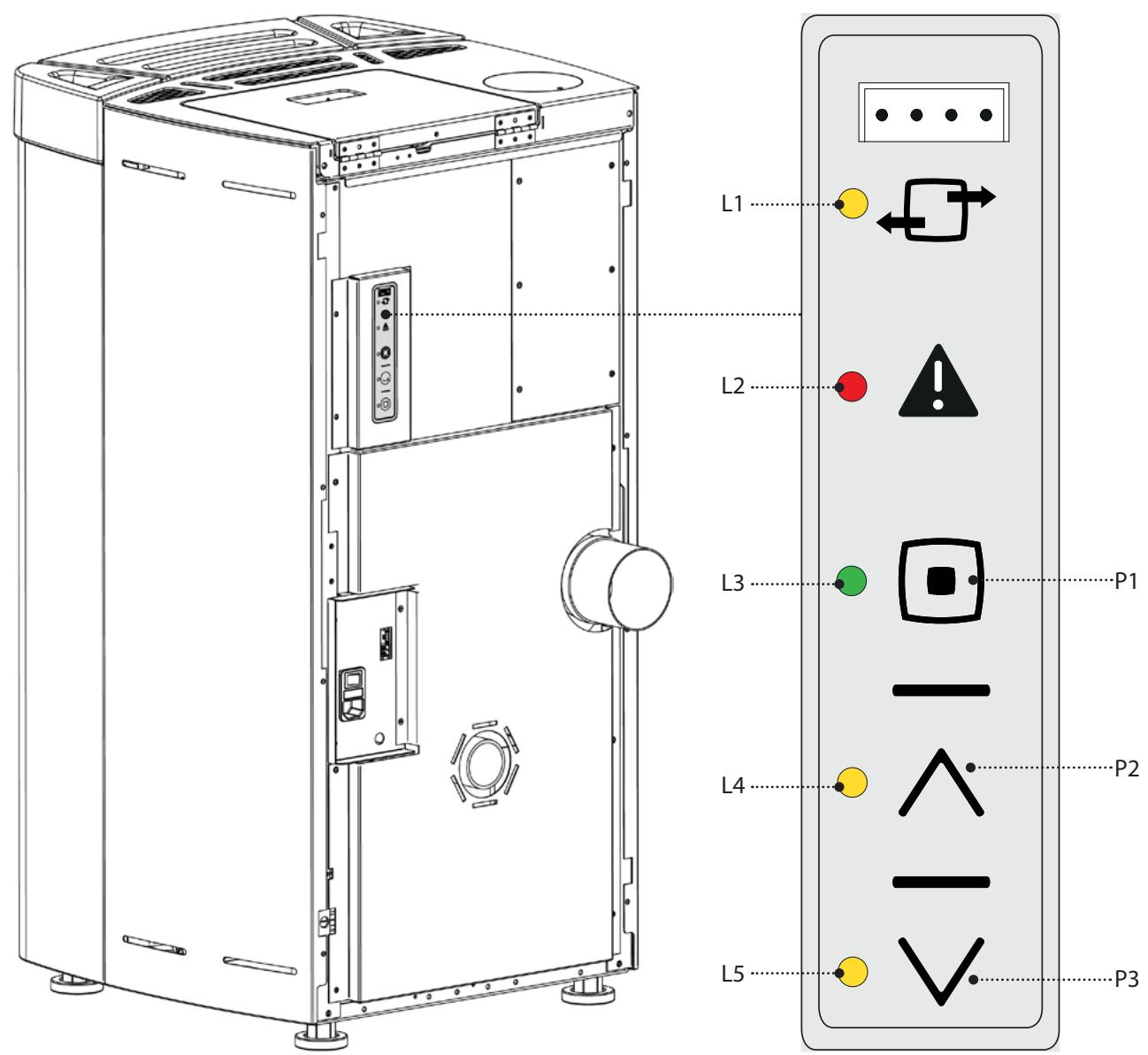 L1
L2
L3
P1
L4
P2
L5
P3