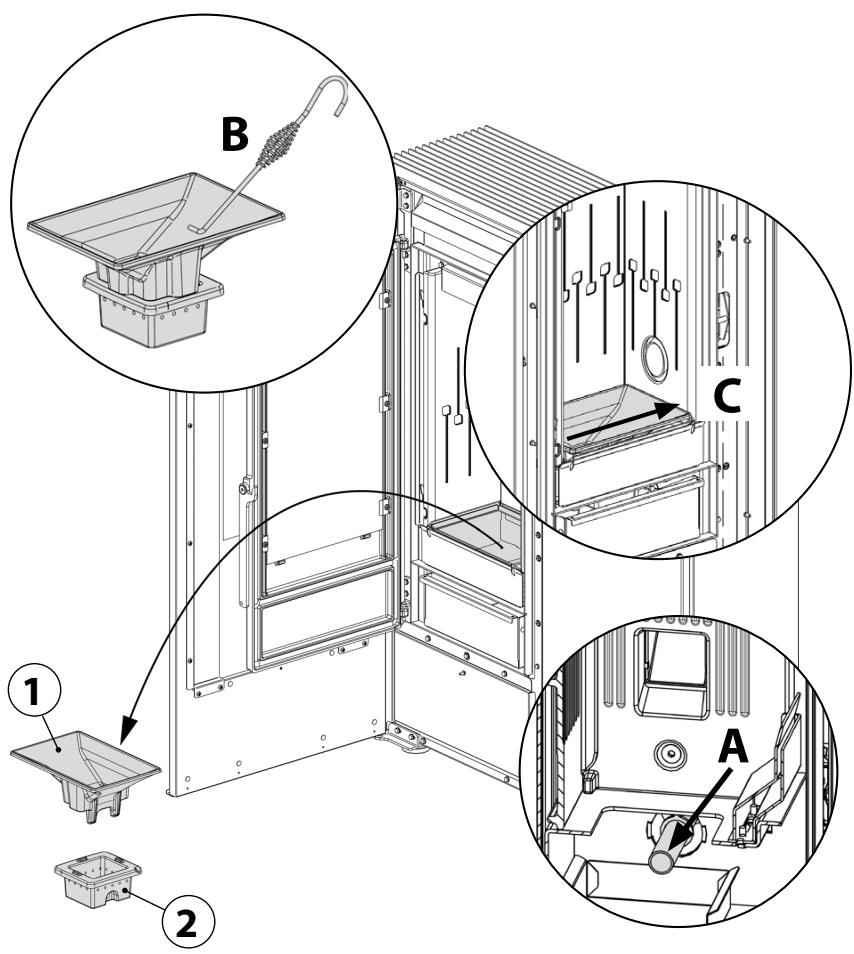 B
C
1
A
2