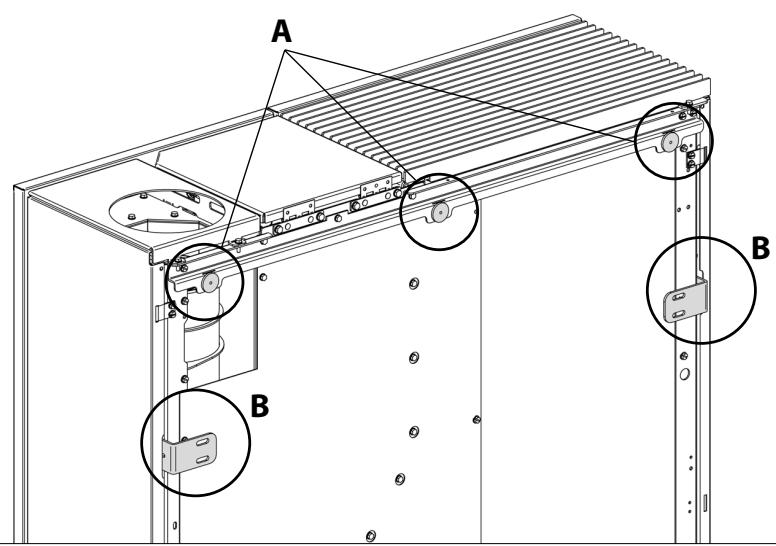 A

B

B