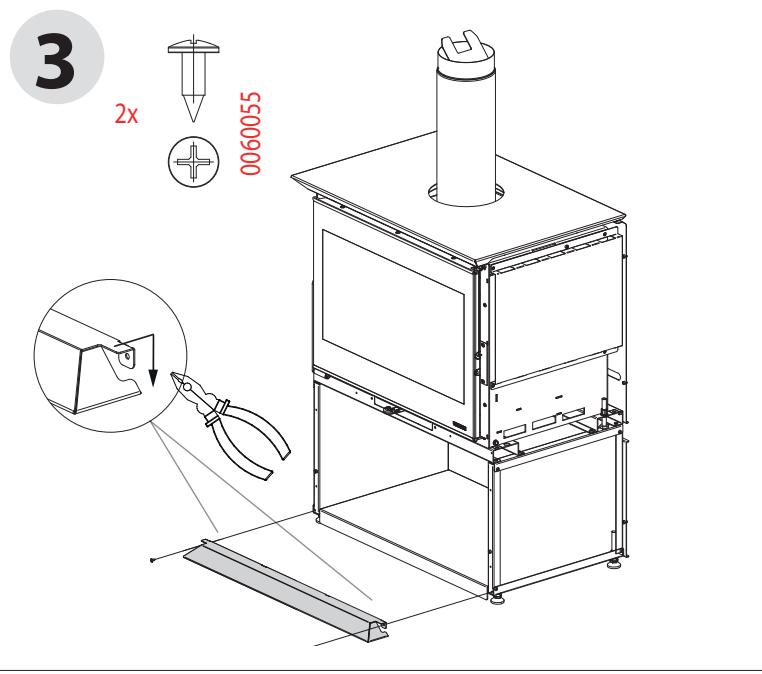 3

2x

0060055