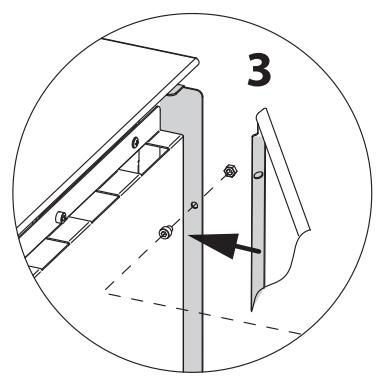 3