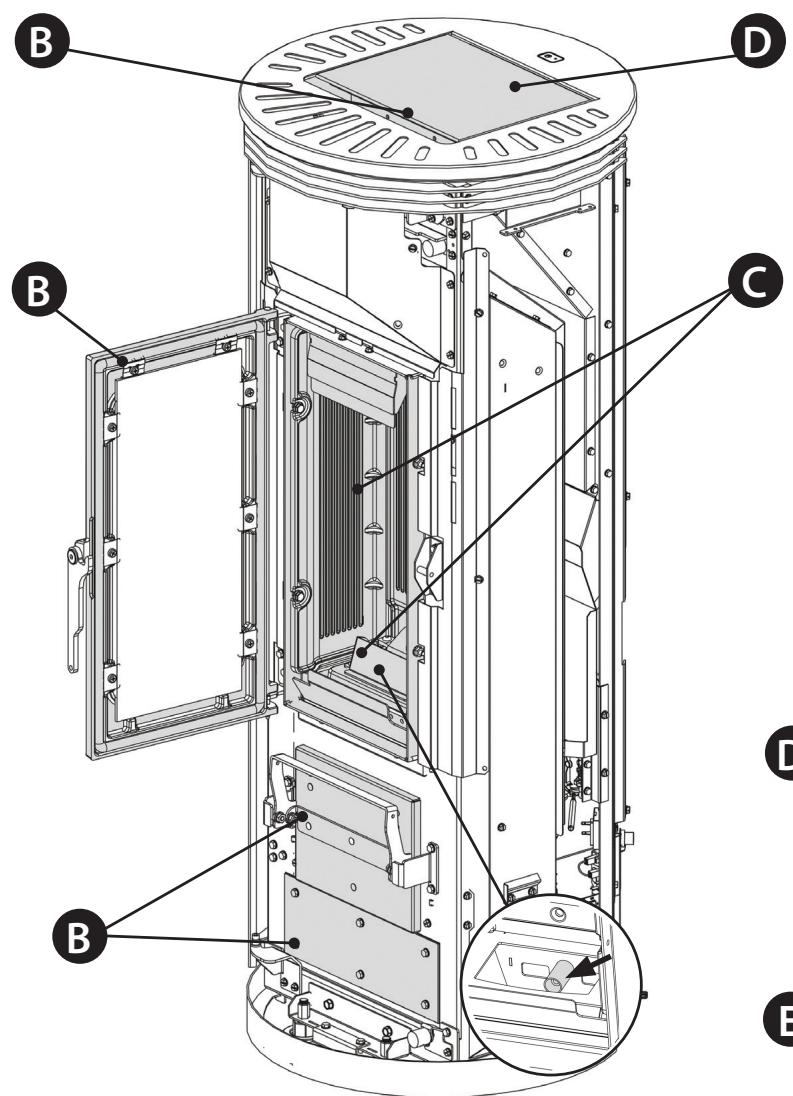 B

D

B

C

D

B

B