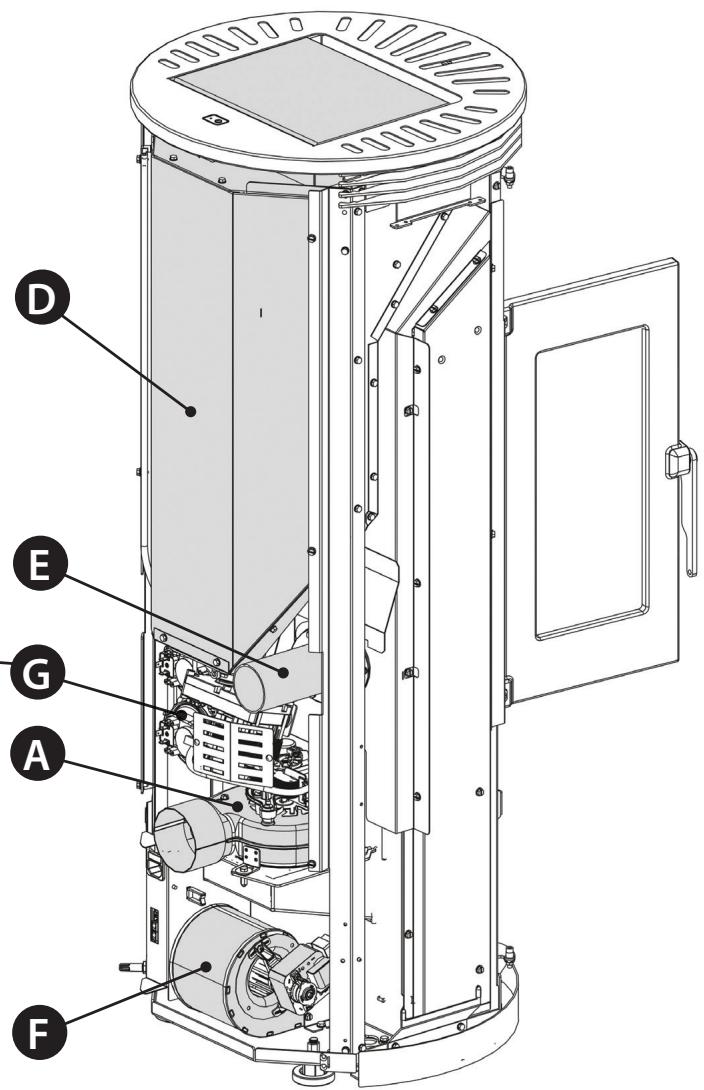 D

E

G

A

F