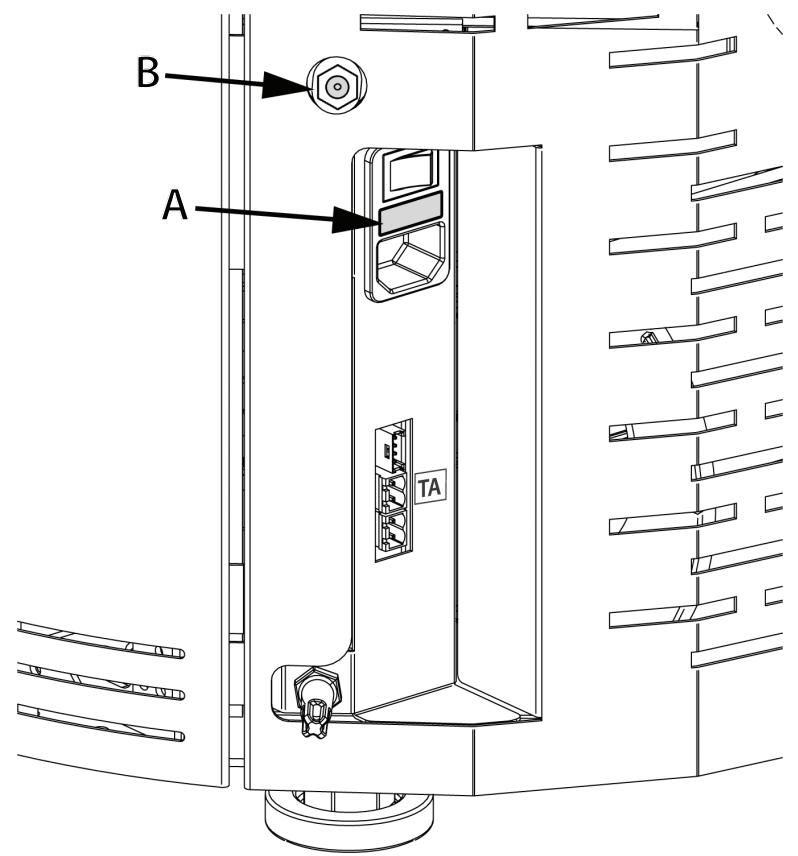 B
A
TA